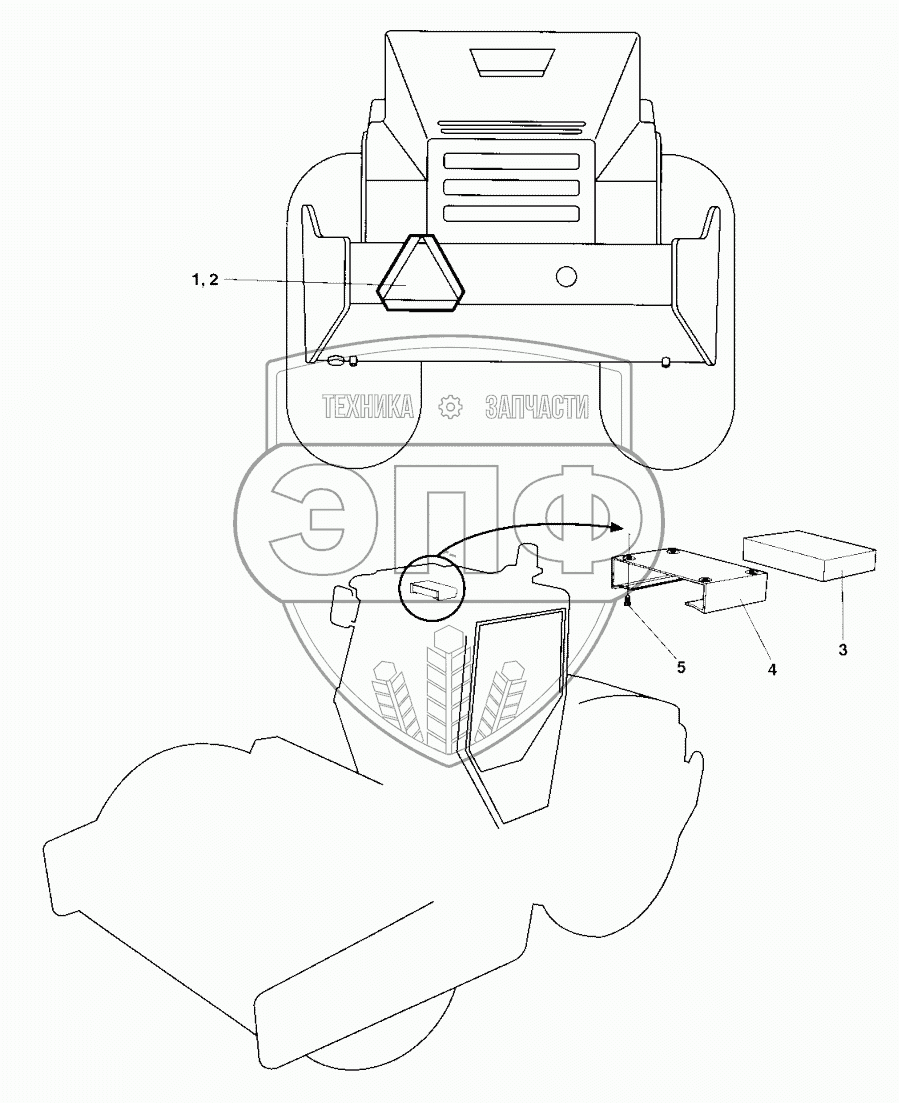 1, 2

ТЕХНИКА ЗАПЧАСТИ

ЭПФ

5

4

3