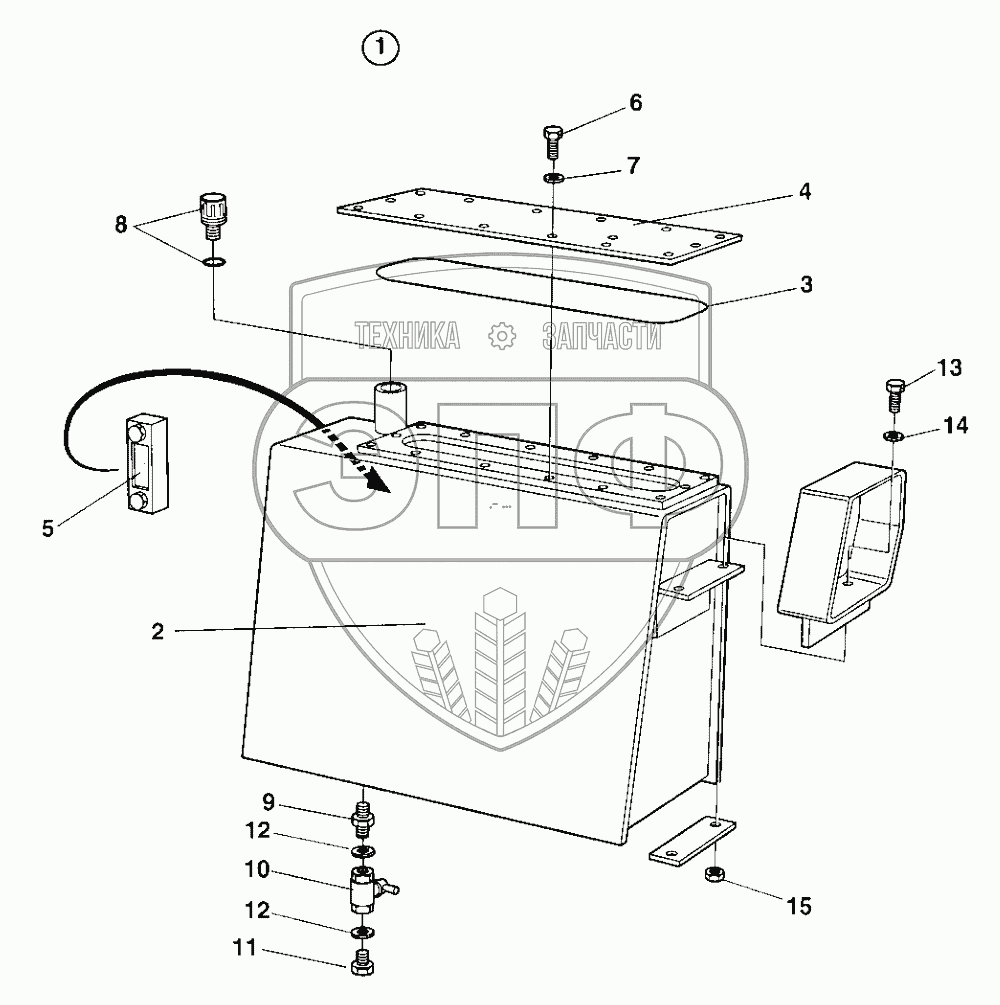 1

6

7

4

8

3

ТЕХНИКА ЗАПЧАСТИ

ЗПФ

13

14

5

2

9

12

10

12

11

15