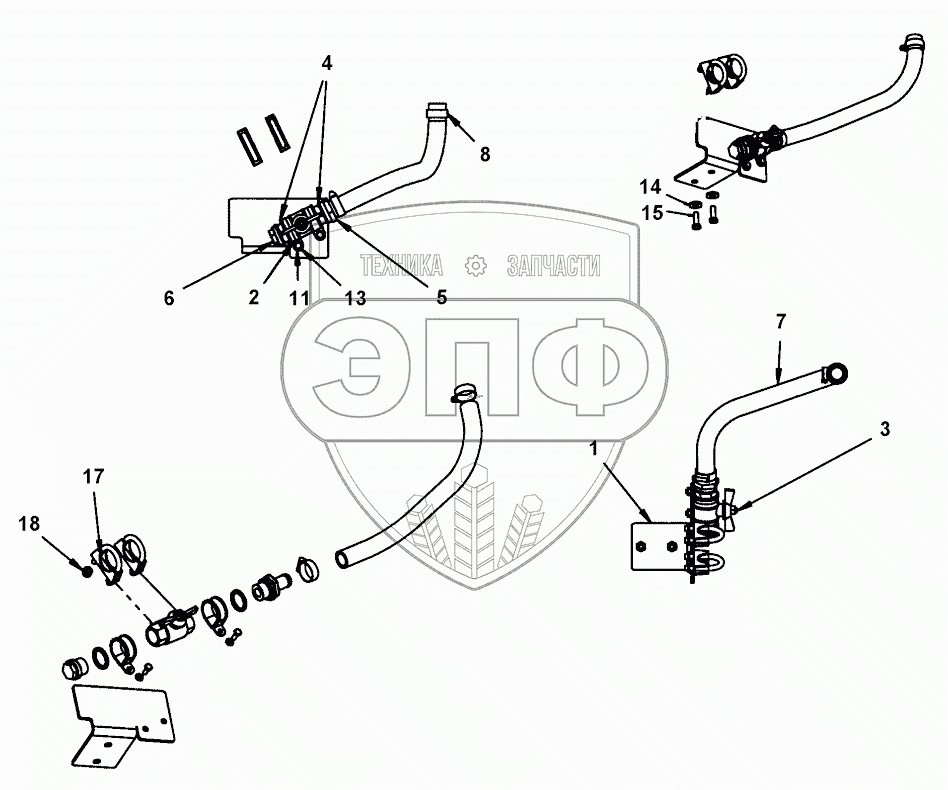 4

8

14

15

6

2

11

13

5

ТЕХНИКА ЗАПЧАСТИ

ЭПФ

7

3

1

17

18