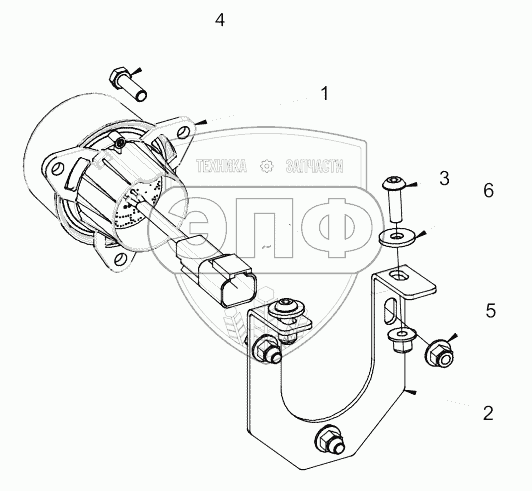 4

1

ТЕХНИКА ЗАПЧАСТИ

ЭПФ

3

6

5

2