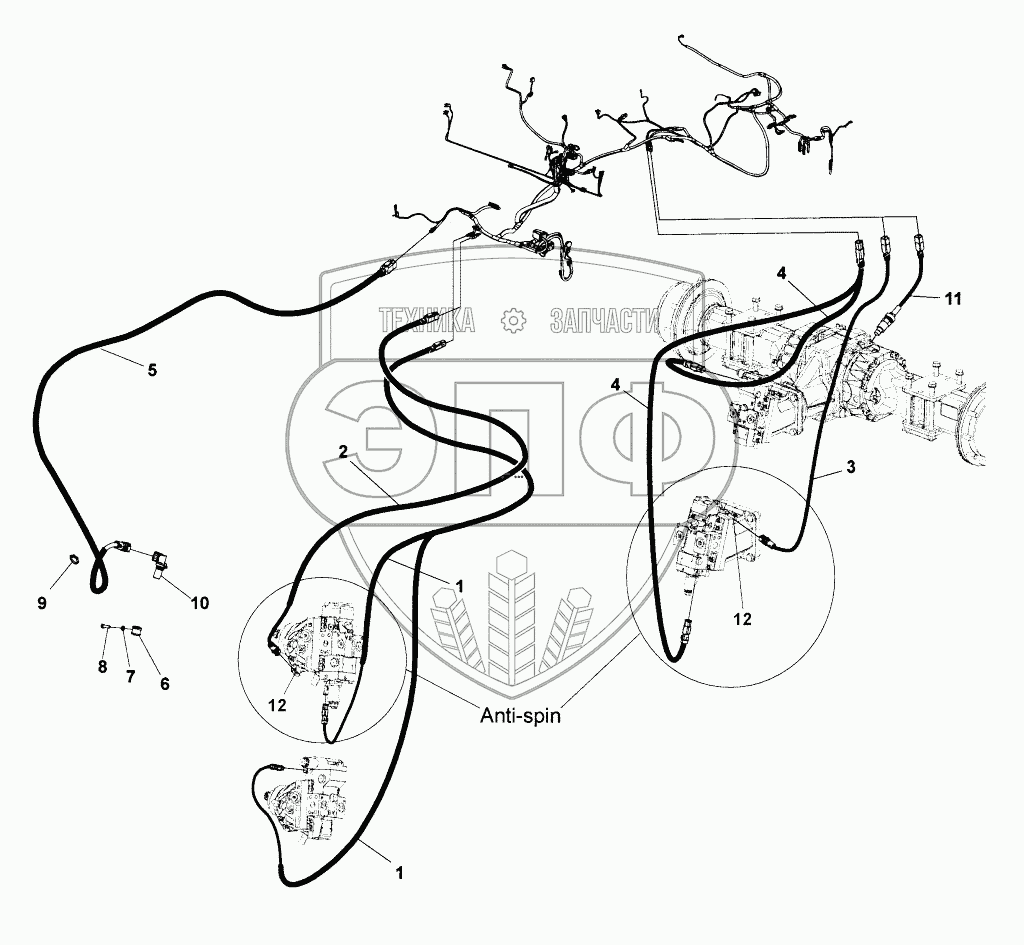 ТЕХНИКА ЗАПЧАСТИ
ЭПФ
4
11
5
4
2
3
1
9
10
12
8
7
6
12
Anti-spin
1