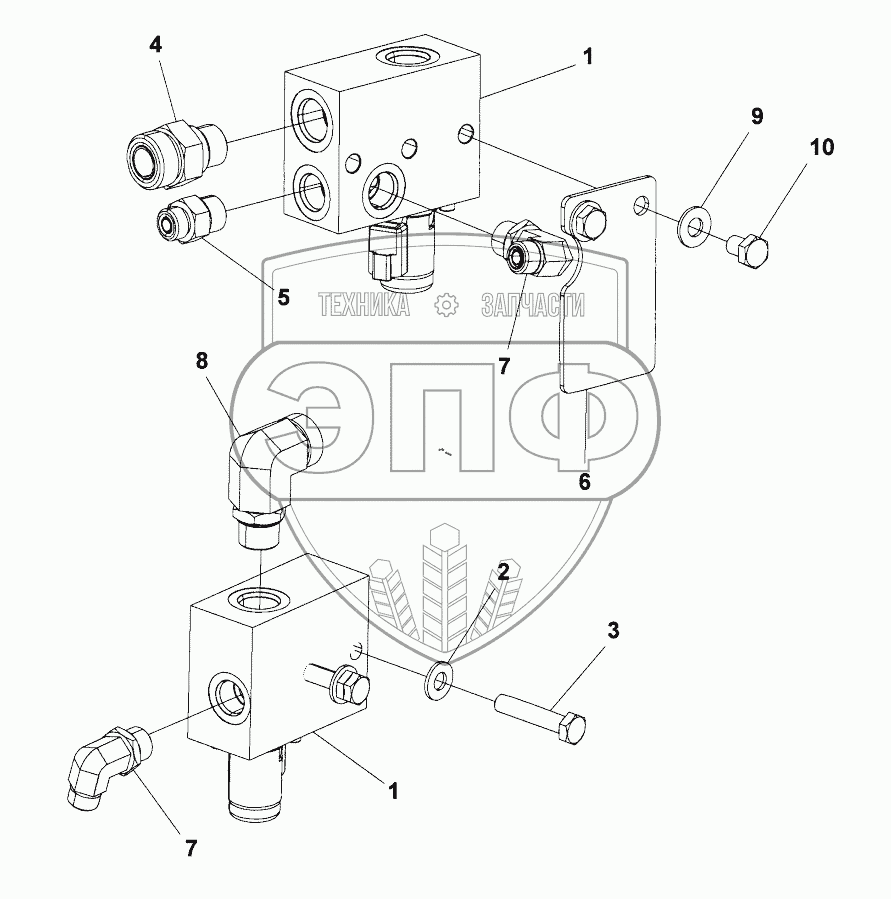 4
1
9
10
5
ТЕХНИКА ЗАПЧАСТИ
7
8
ЭПФ
6
2
3
1
7