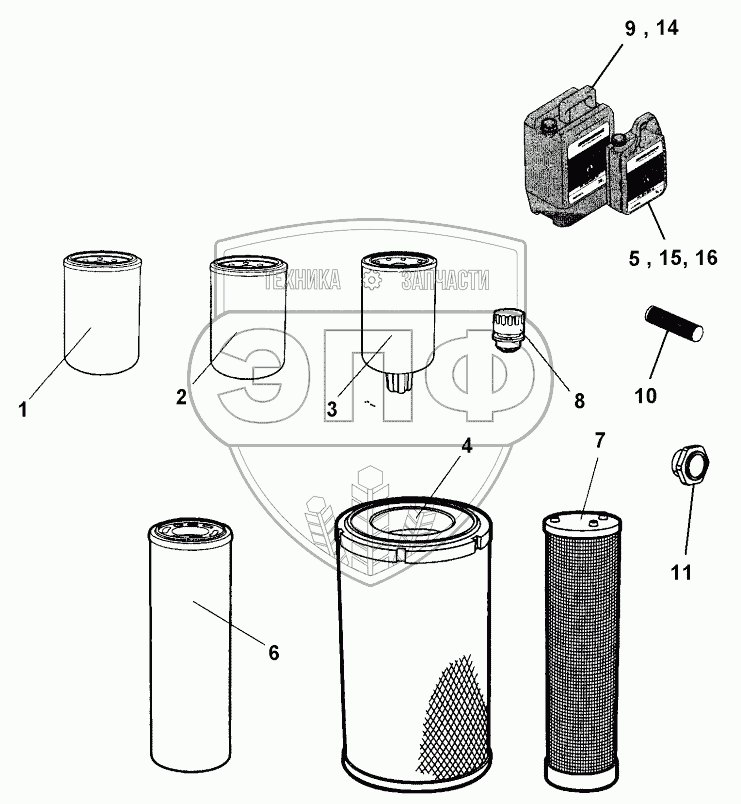 9 , 14

5 , 15, 16

ТЕХНИКА ЗАПЧАСТИ

ЭПФ

1

2

3

8

10

4

7

11

6