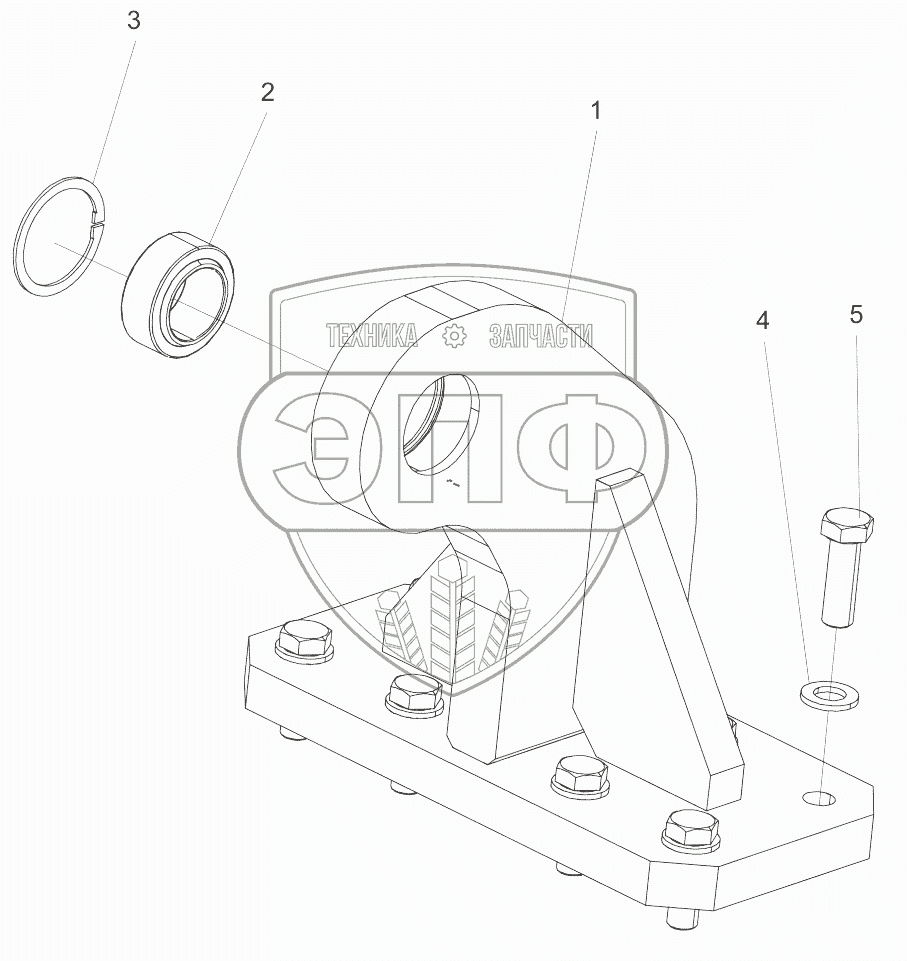 3
2
1
4
5
ТЕХНИКА ЗАПЧАСТИ
ЭПФ