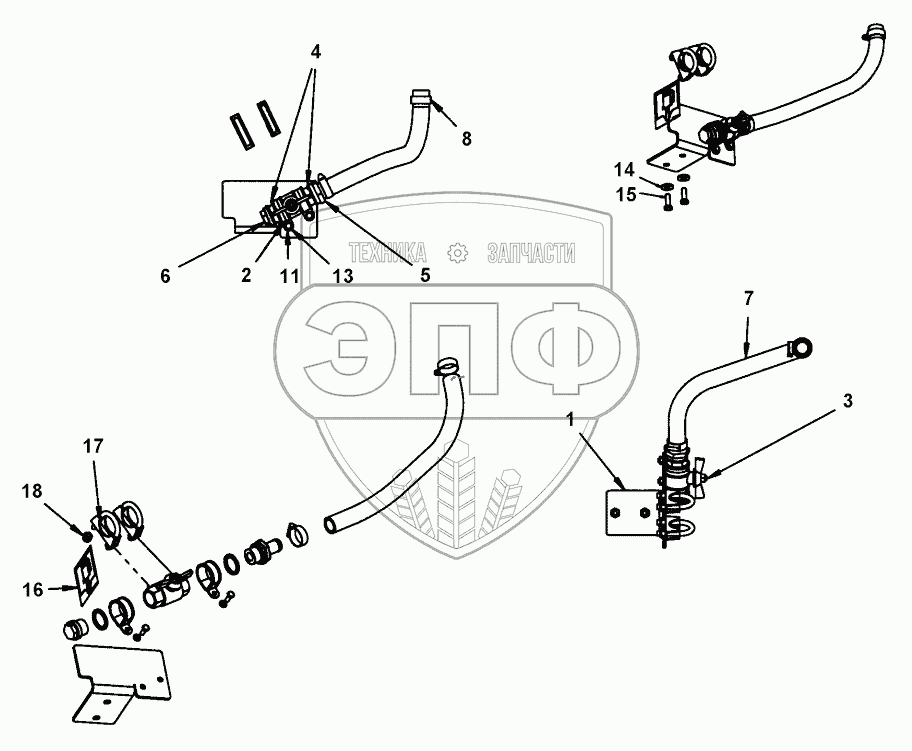 4
8
14
15
6
2
11
13
5
ТЕХНИКА ЗАПЧАСТИ
ЭПФ
7
3
1
17
18
16