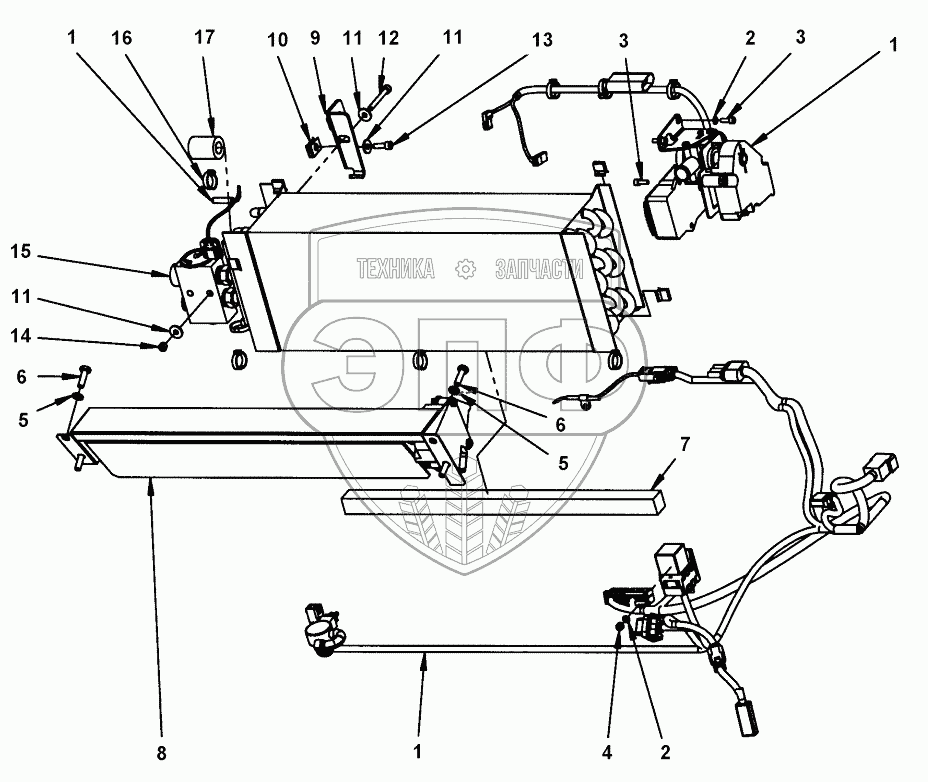 1
16
17
10
9
11
12
11
13
3
2
3
1
15
11
14
6
5
6
5
7
8
1
4
2
ТЕХНИКА
ЗАПЧАСТИ
ЭПФ