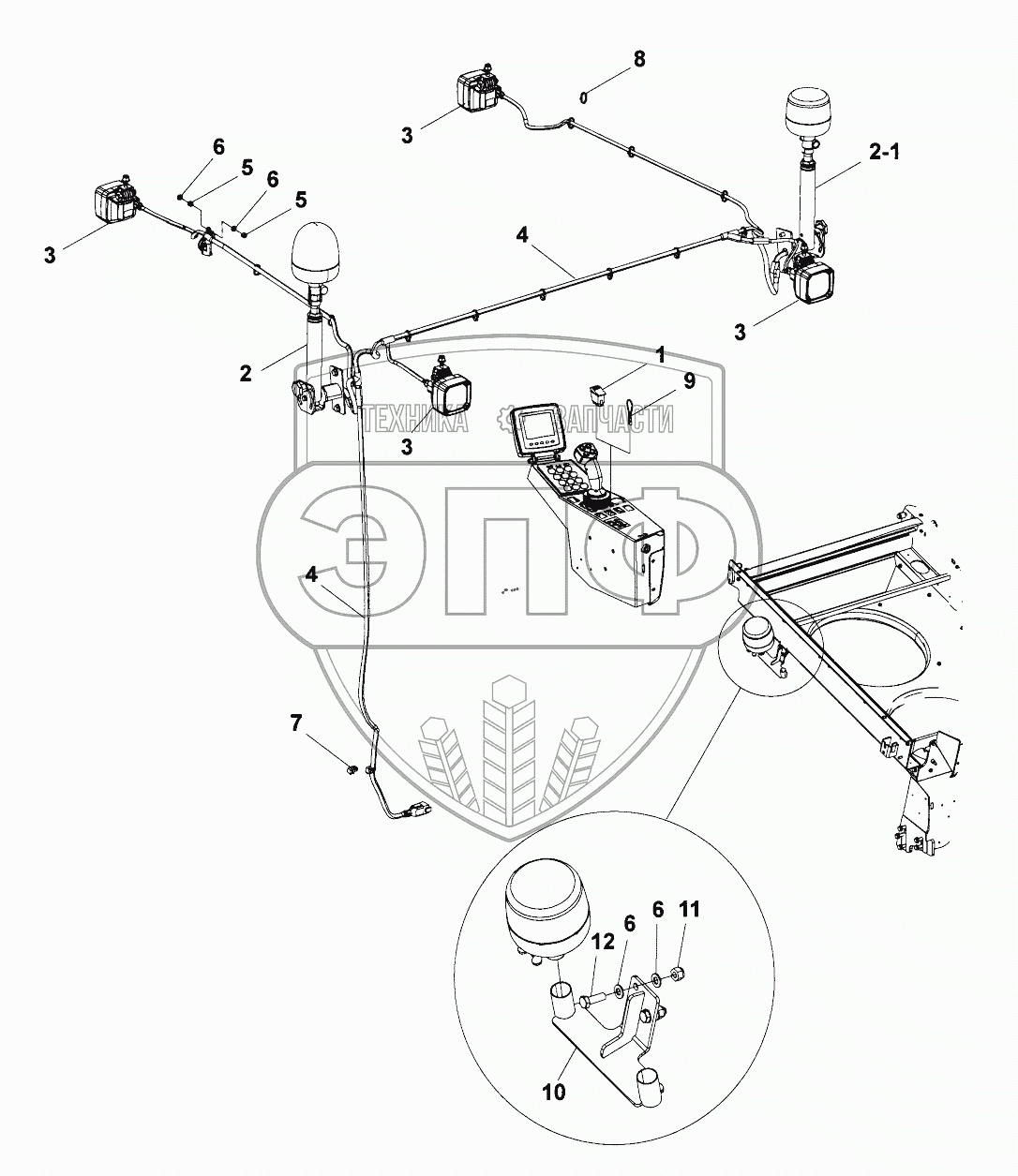 8
3
2-1
6
5
6
5
3
4
3
2
1
9
3
ТЕХНИКА
ЗАПЧАСТИ
ЭПФ
4
7
12
6
6
11
10