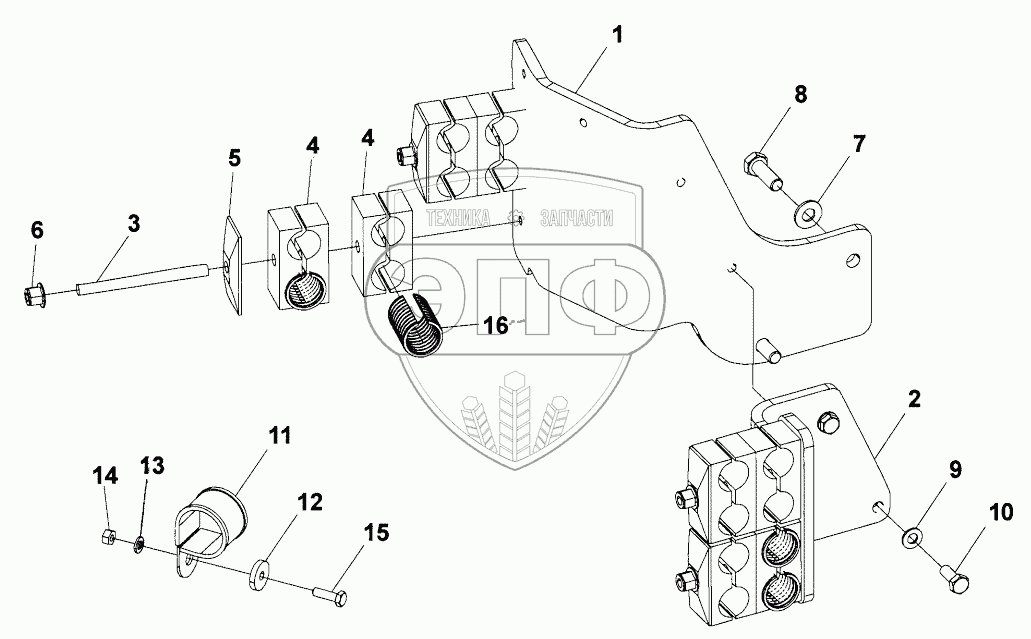 1
8
7
5
4
4
6
3
ТЕХНИКА ЗАПЧАСТИ
ЭПФ
16
2
11
14
13
12
15
9
10