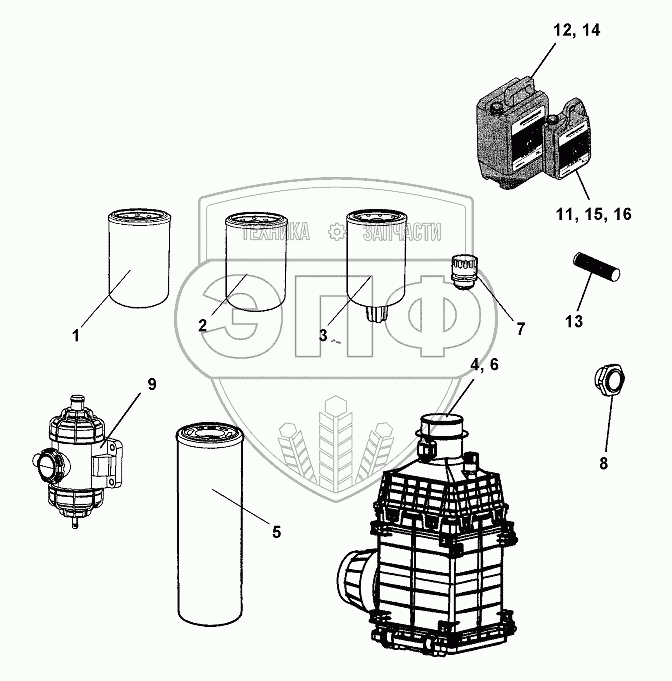 12, 14

11, 15, 16

ТЕХНИКА ЗАПЧАСТИ

ЭПФ

1

2

3

7

13

4, 6

9

8

5