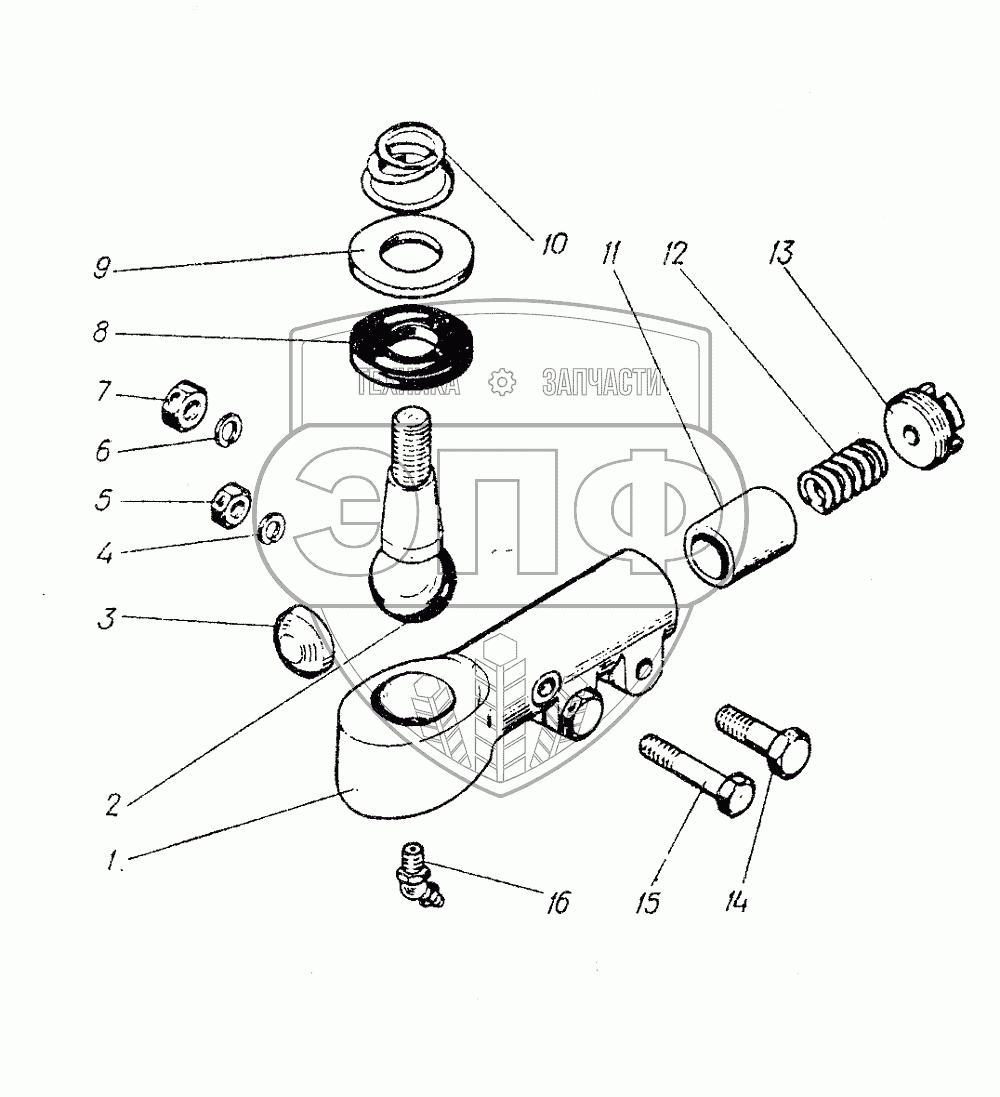 10
9
11
12
13
8
ТЕХНИКА ЗАПЧАСТИ
7
6
ЭПФ
5
4
3
2
1.
16
15
14