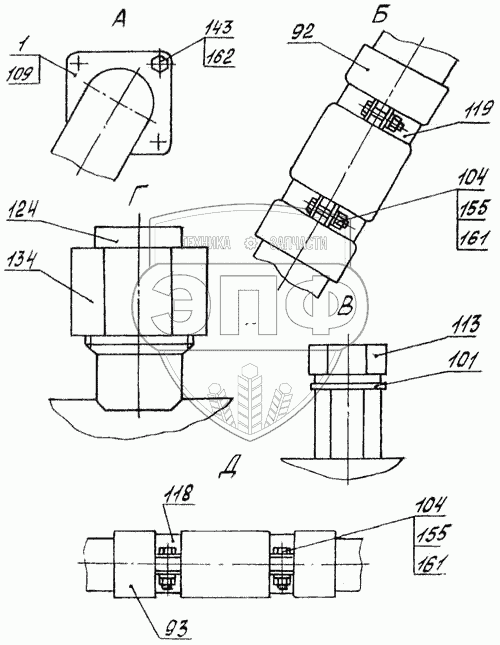 А
1
109
143
162
Б
92
119
104
155
161
Г
124
134
ТЕХНИКА ЗАПЧАСТИ
ЭПФ
В
113
101
Д
118
104
155
161
93