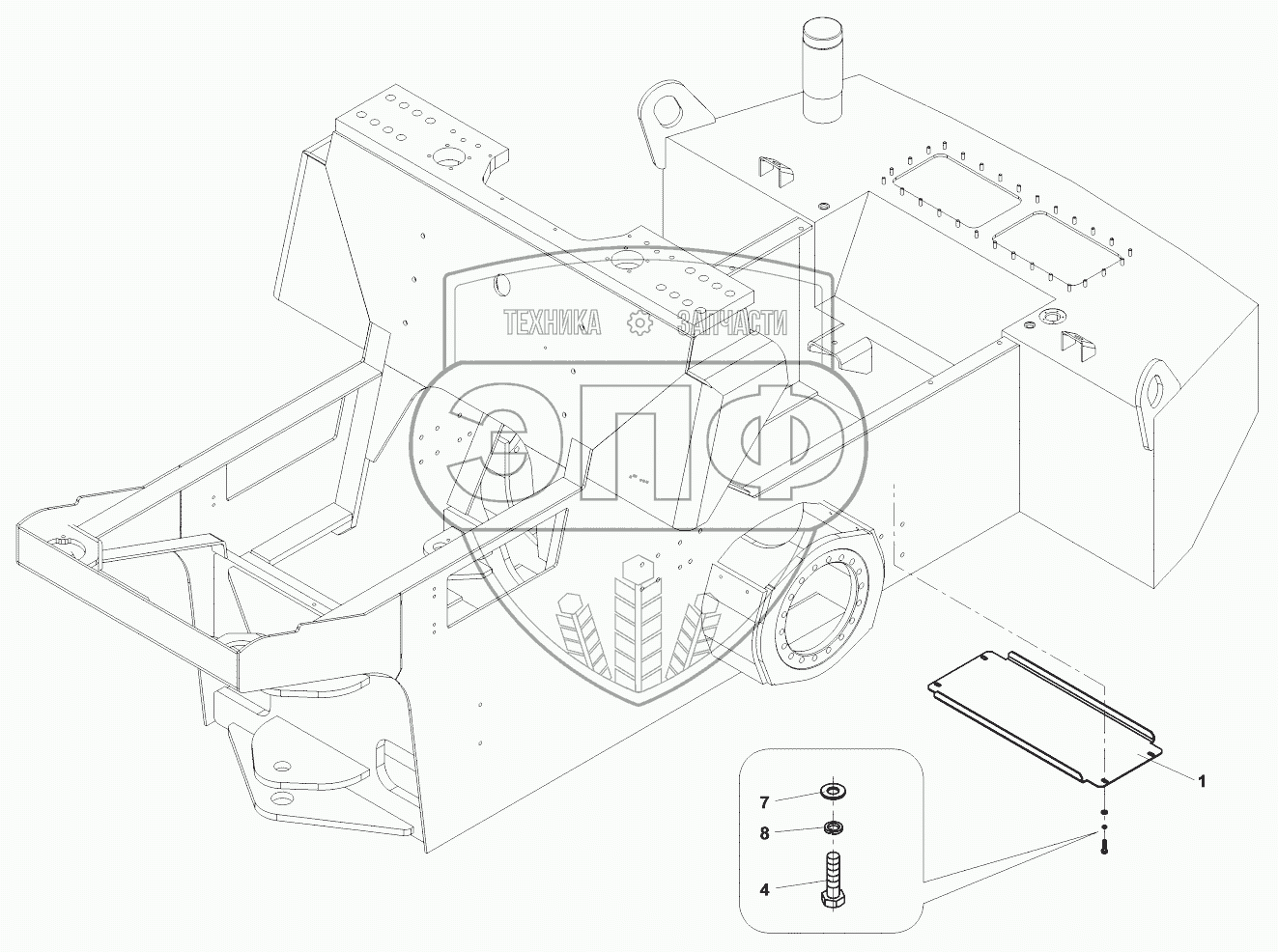 ТЕХНИКА ЗАПЧАСТИ
ЭПФ
1
7
8
4