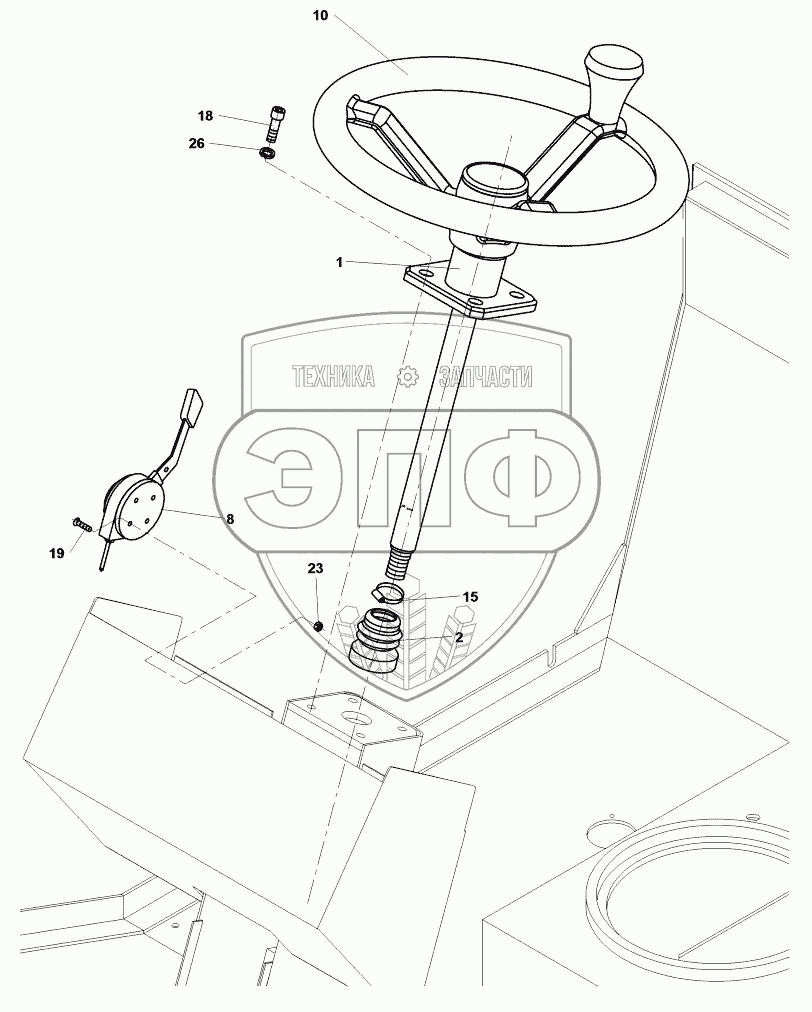 10

18

26

1

ТЕХНИКА ЗАПЧАСТИ

ЭПФ

8

19

23

15

2