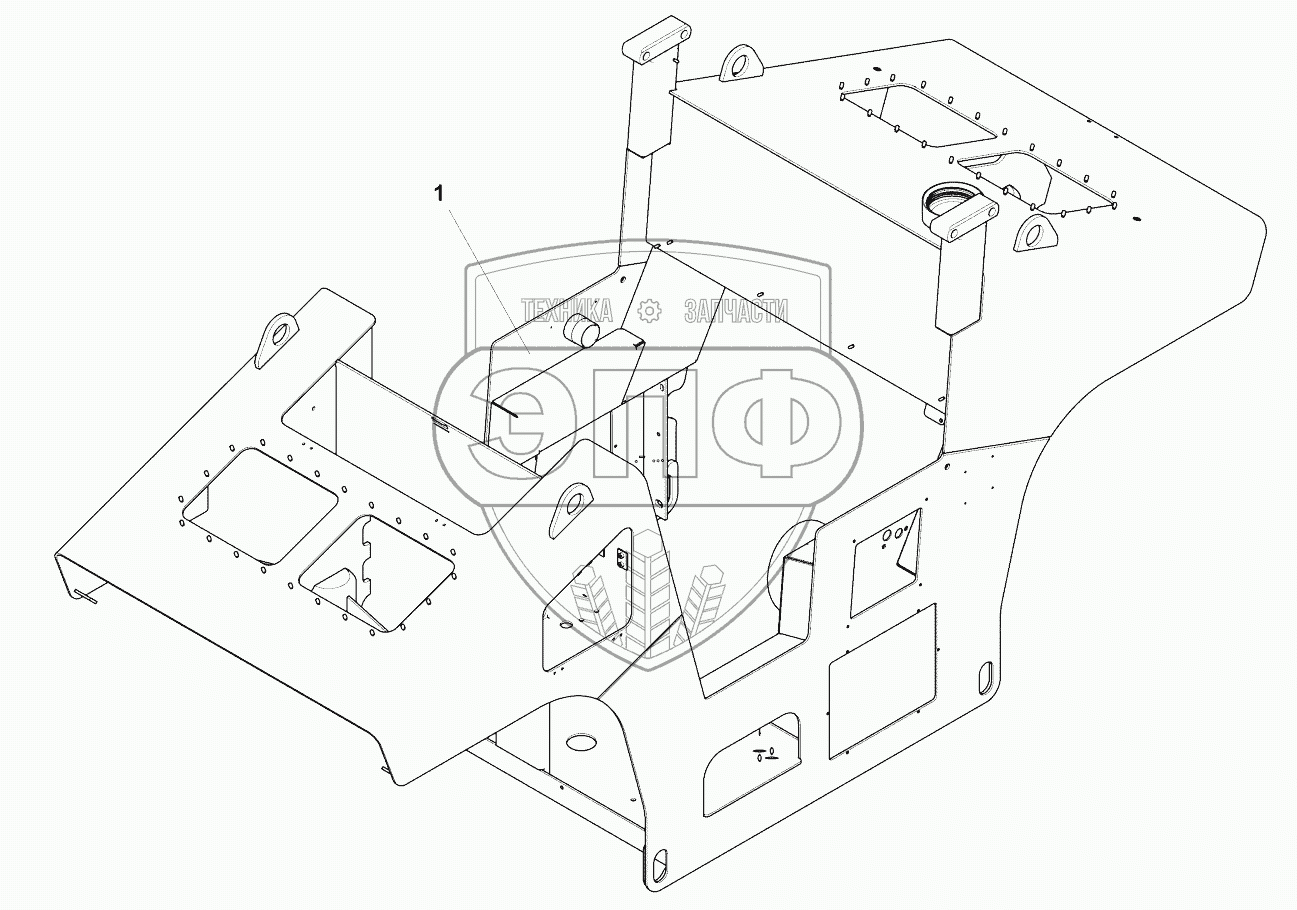 1

ТЕХНИКА ЗАПЧАСТИ

ЭПФ