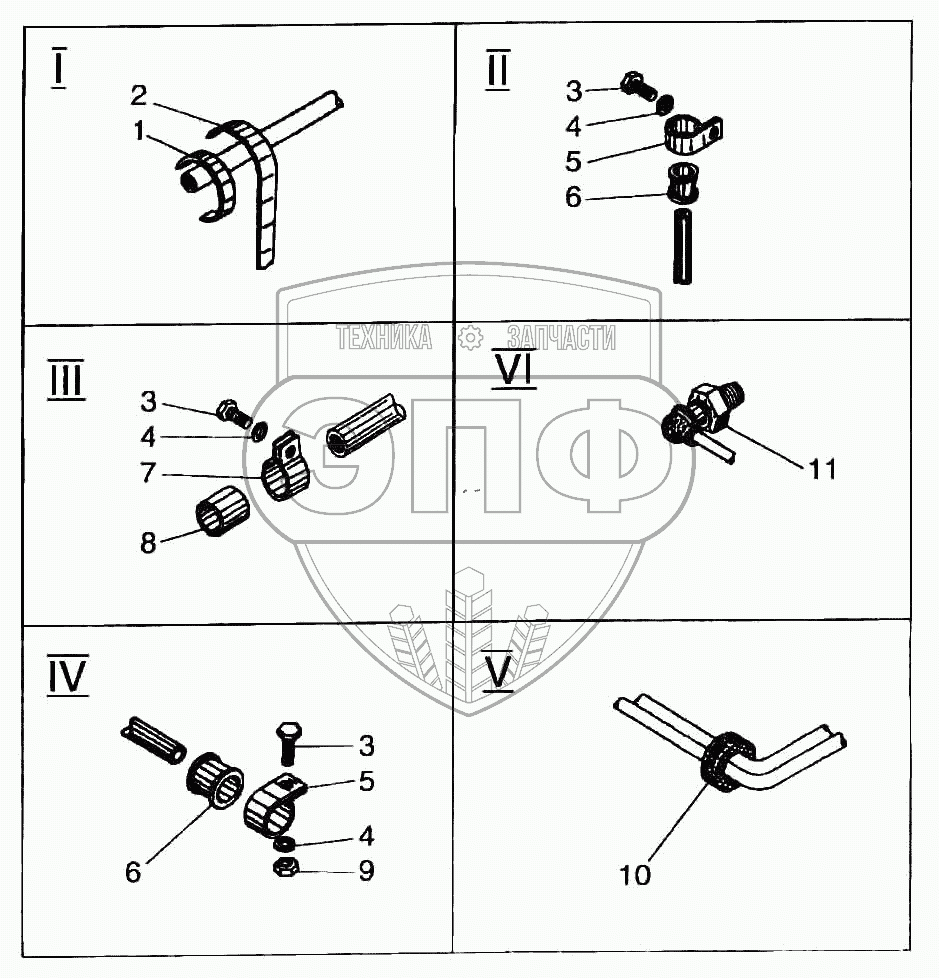 I
2
1

II
3
4
5
6

ТЕХНИКА ЗАПЧАСТИ
ЭПФ

III
3
4
7
8

VI
11

IV
3
5
4
9
6

V
10