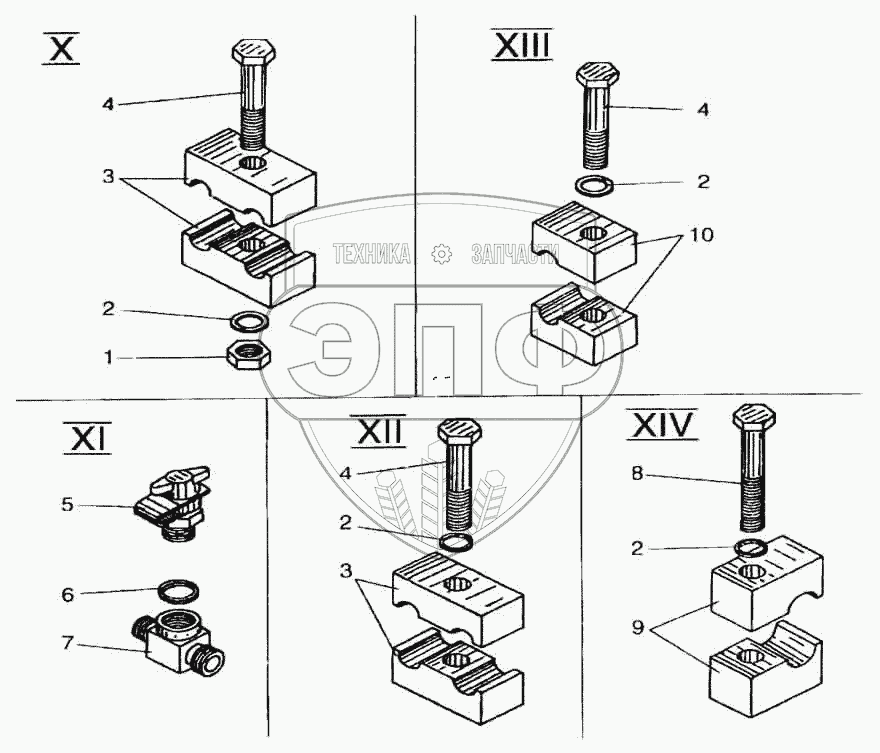 X
4
3
2
1
XIII
4
2
10
ТЕХНИКА ЗАПЧАСТИ
ЭПФ
XI
5
6
7
XII
4
2
3
XIV
8
2
9