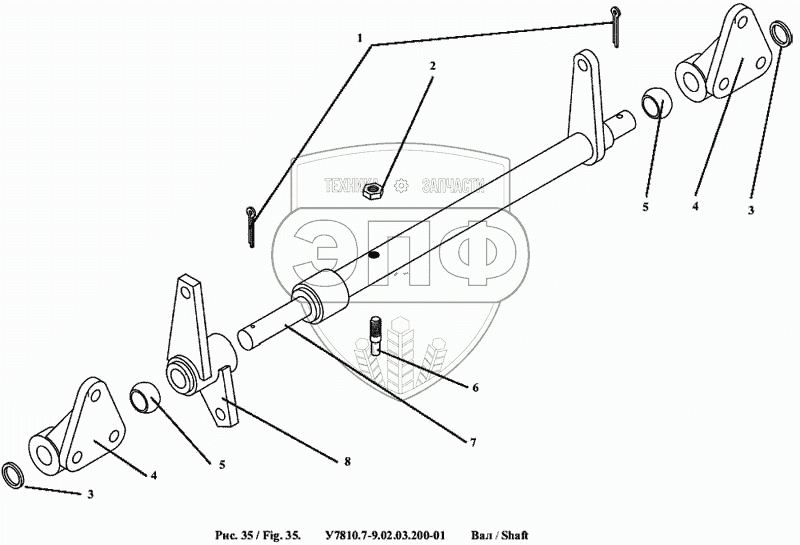 1
2
ТЕХНИКА ЗАПЧАСТИ
ЭПФ
5
4
3
6
7
8
5
4
3

Рис. 35 / Fig. 35. У7810.7-9.02.03.200-01 Вал / Shaft