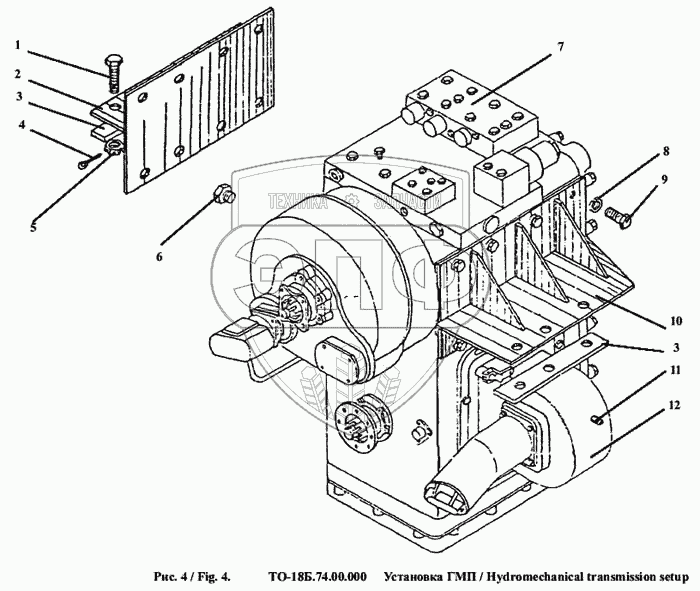 1
2
3
4
5
6
7
8
9
10
3
11
12
ТЕХНИКА ЗАПЧАСТИ
ЭПФ

Рис. 4 / Fig. 4. ТО-18Б.74.00.000 Установка ГМП / Hydromechanical transmission setup