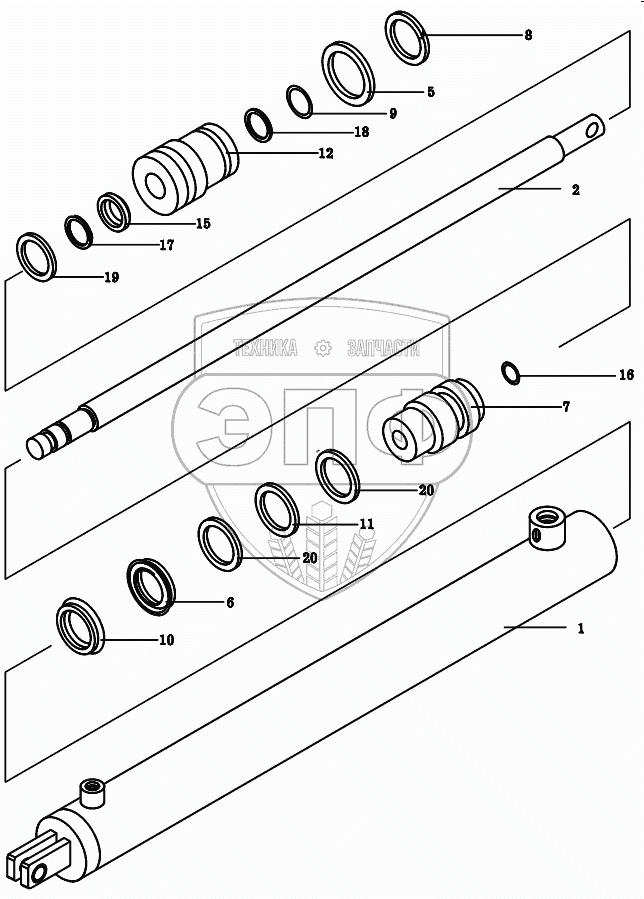 8
5
9
18
12
2
15
17
19
ТЕХНИКА ЗАПЧАСТИ
ЭПФ
16
7
20
11
20
6
10
1