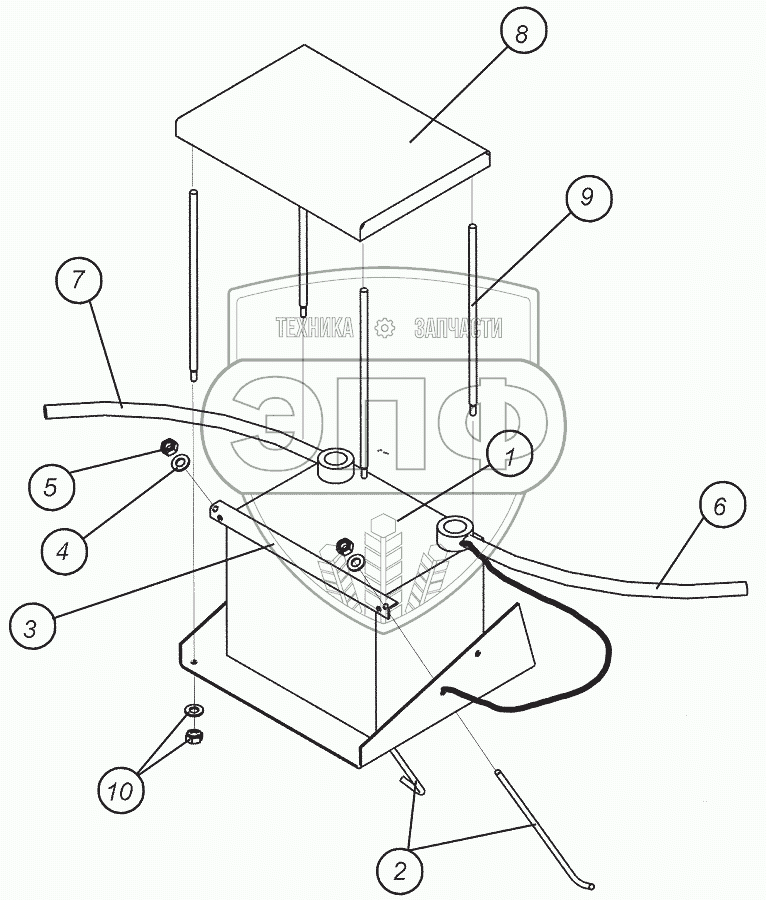 8
9
7
ТЕХНИКА ЗАПЧАСТИ
ЭПФ
1
5
4
6
3
10
2