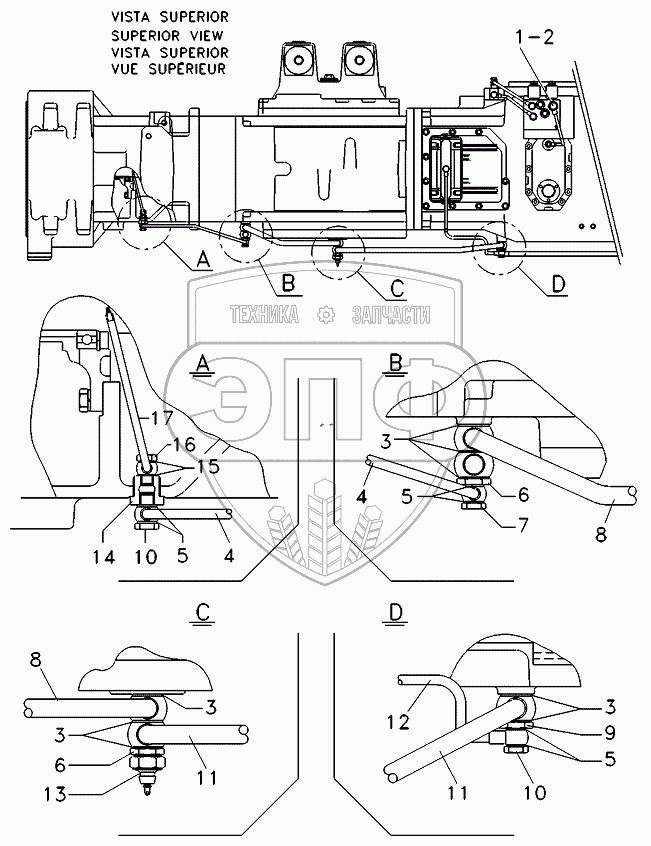 VISTA SUPERIOR
SUPERIOR VIEW
VISTA SUPERIOR
VUE SUPÉRIEUR

1-2

A
B
C
D

ТЕХНИКА ЗАПЧАСТИ
ЭПФ

A
17
16
15
14
10
5
4

B
3
4
5
6
7
8

C
8
3
3
6
13
11

D
12
3
9
5
11
10