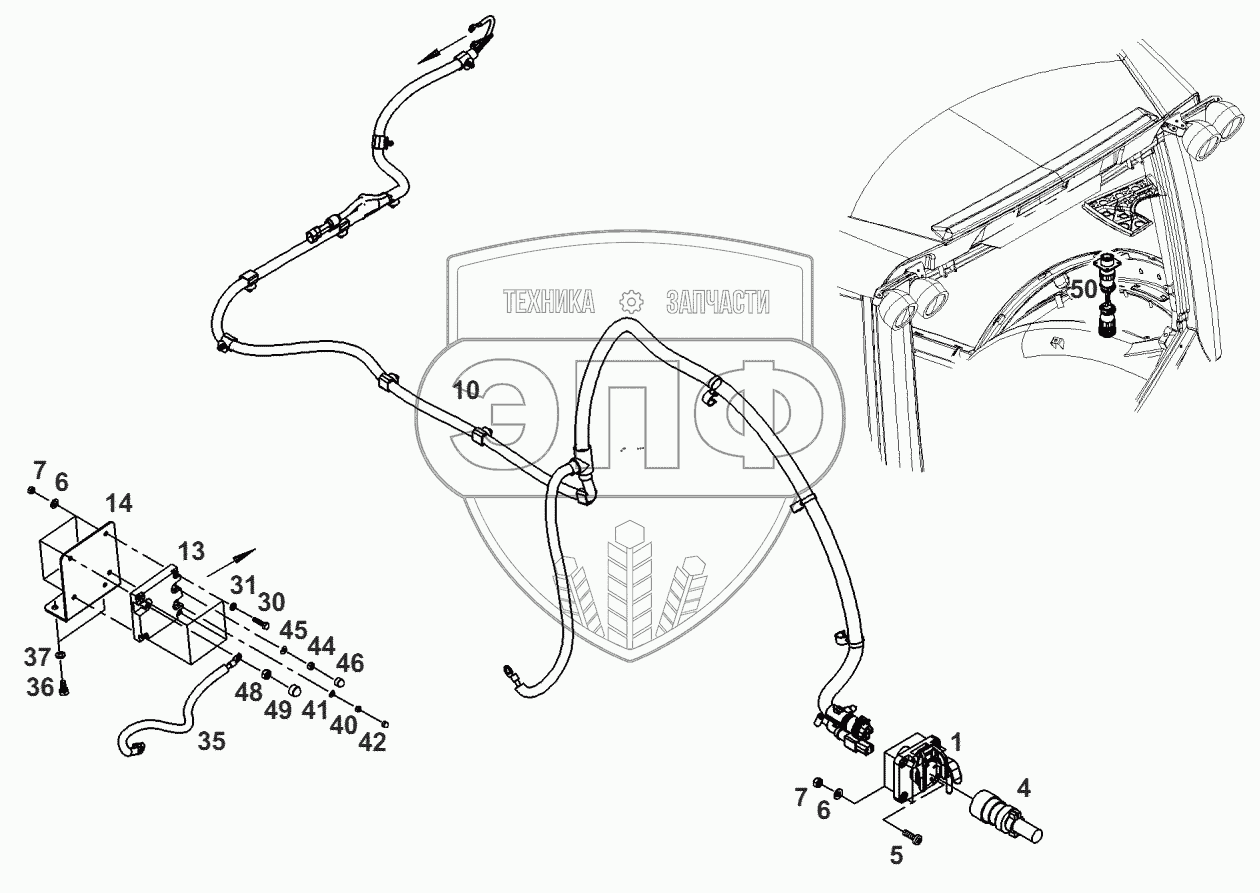 ТЕХНИКА ЗАПЧАСТИ
ЭПФ

50
10
7
6
14
13
31
30
45
44
46
37
36
48
49
41
40
42
35
1
4
7
6
5