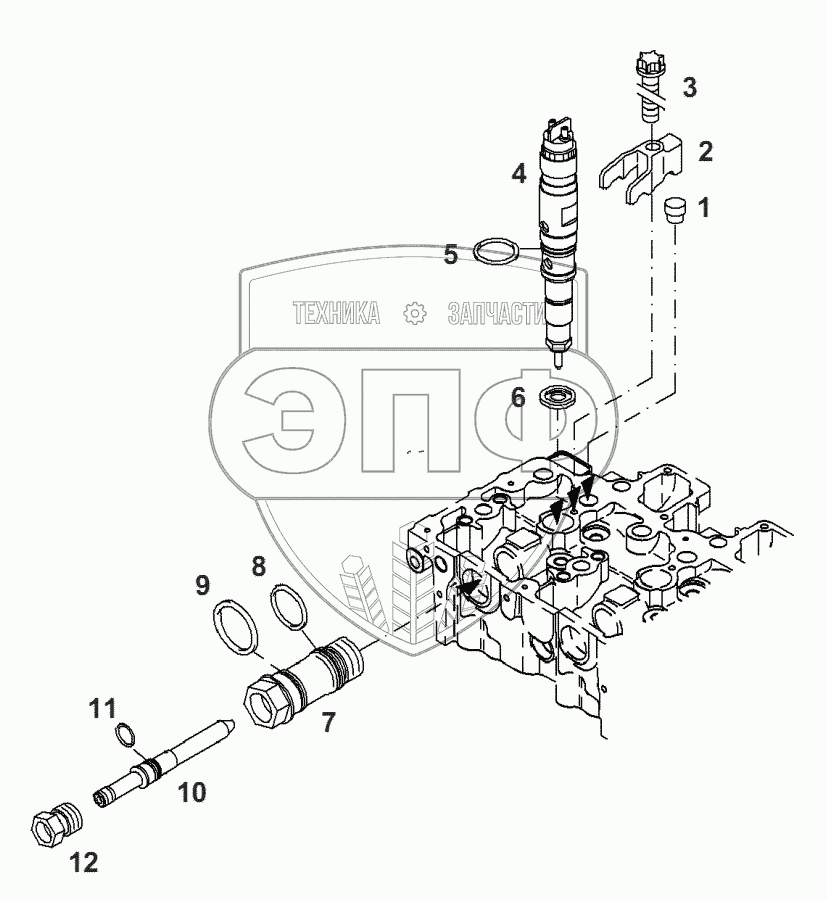 3
2
4
1
5
ТЕХНИКА ЗАПЧАСТИ
ЭПФ
6
9
8
7
11
10
12