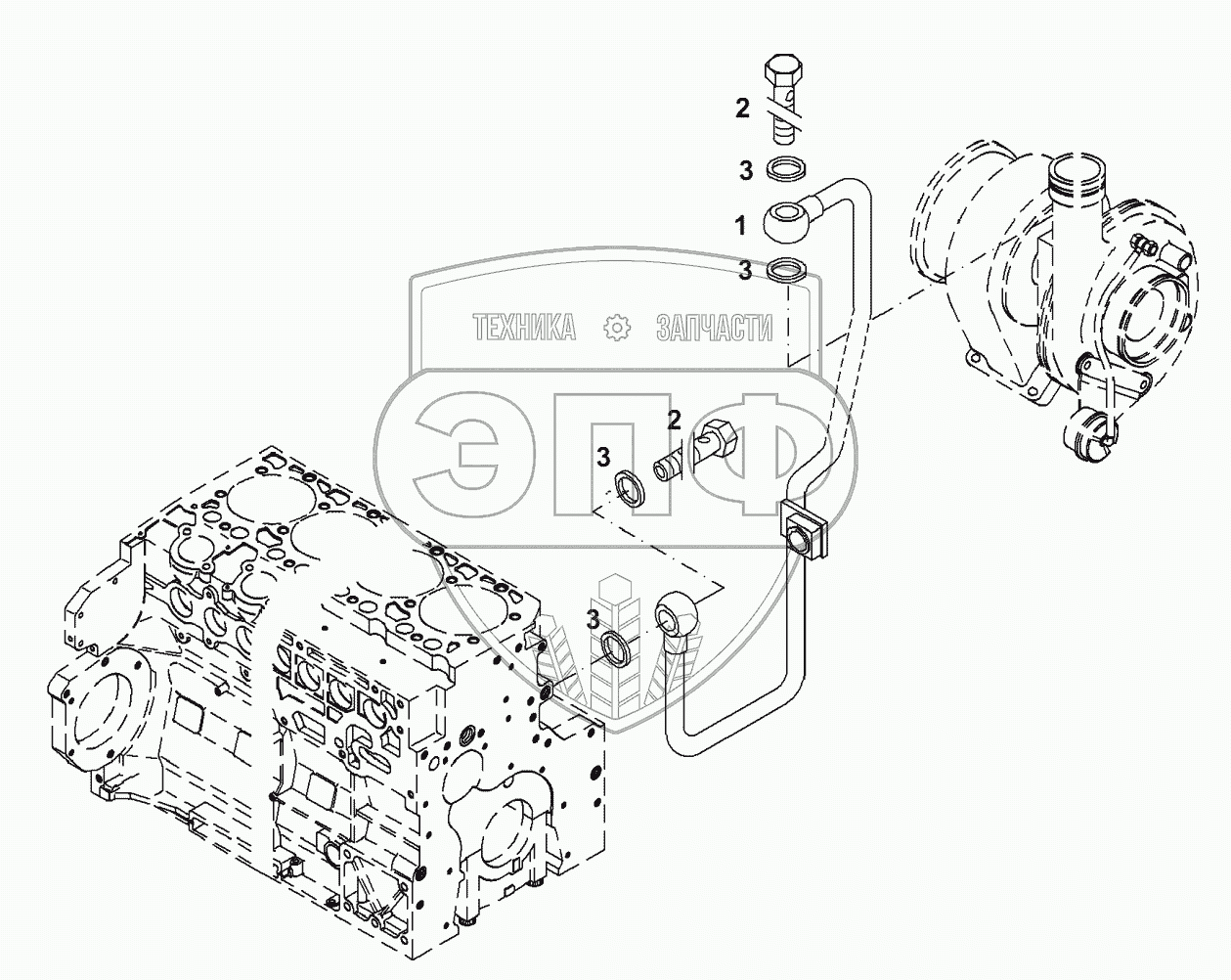 2
3
1
3
ТЕХНИКА ЗАПЧАСТИ
ЭПФ
2
3
3