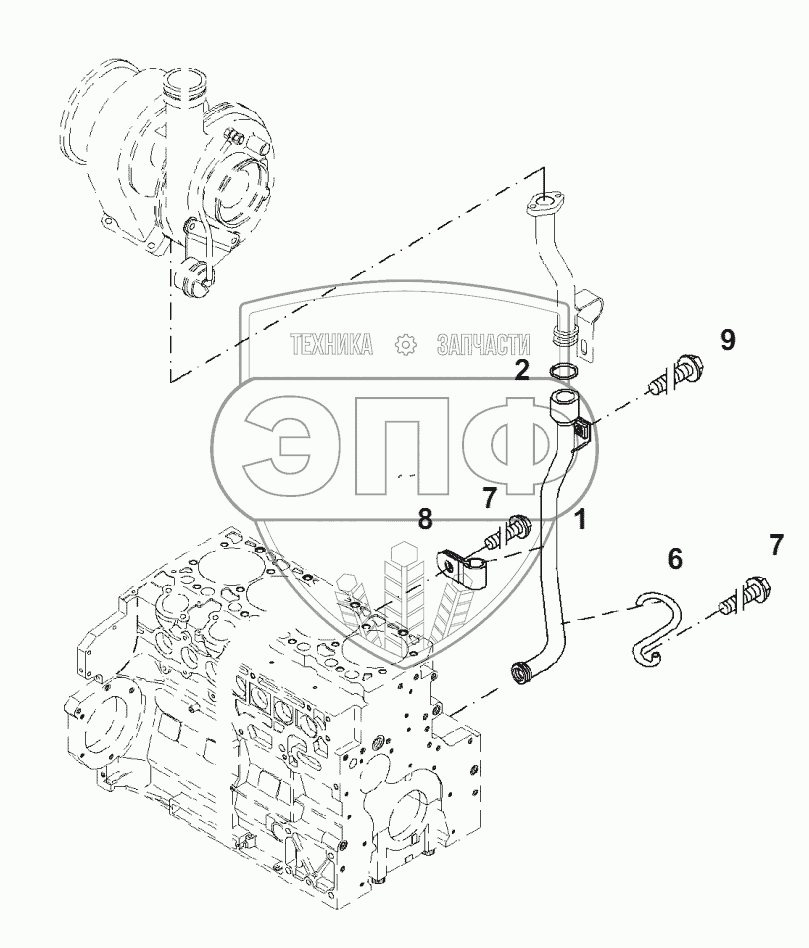 ТЕХНИКА ЗАПЧАСТИ

ЭПФ

9
2
7
8
1
6
7