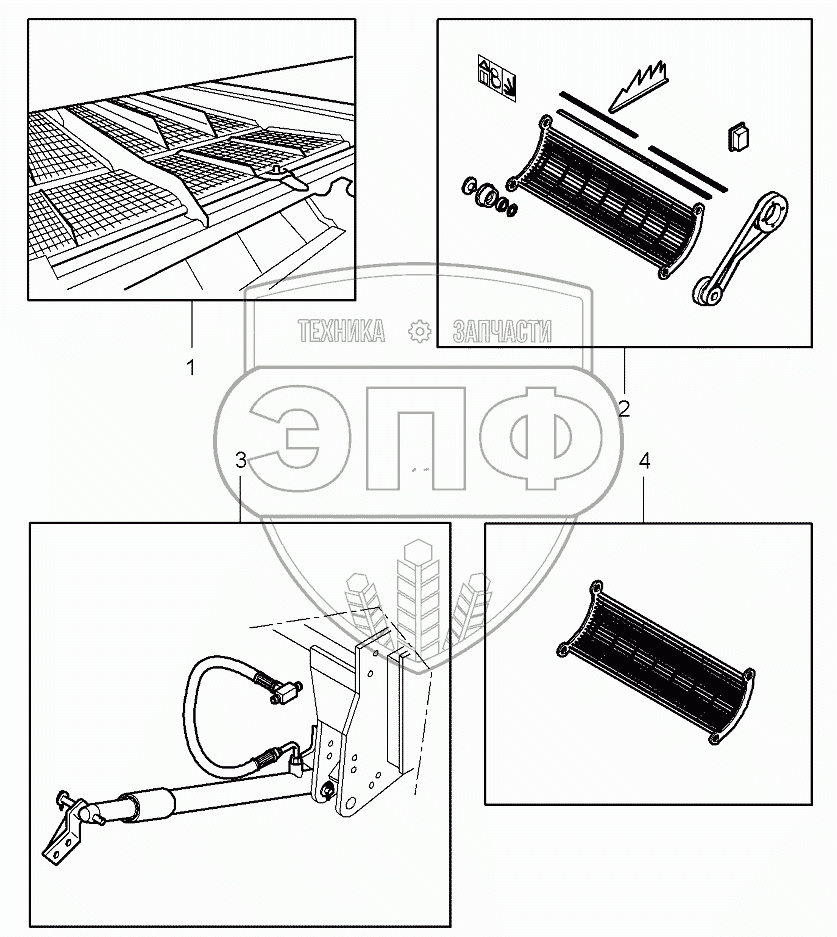 1

ТЕХНИКА ЗАПЧАСТИ

ЭПФ

2

3

4