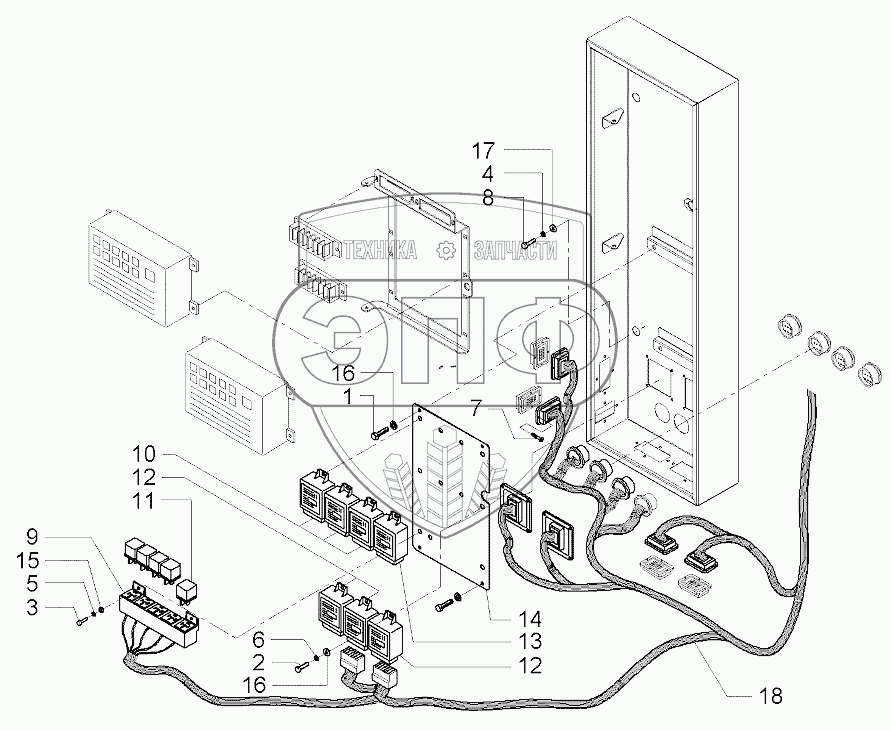 17
4
8
ТЕХНИКА ЗАПЧАСТИ
ЭПФ
16
1
7
10
12
11
9
15
5
3
6
2
16
14
13
12
18