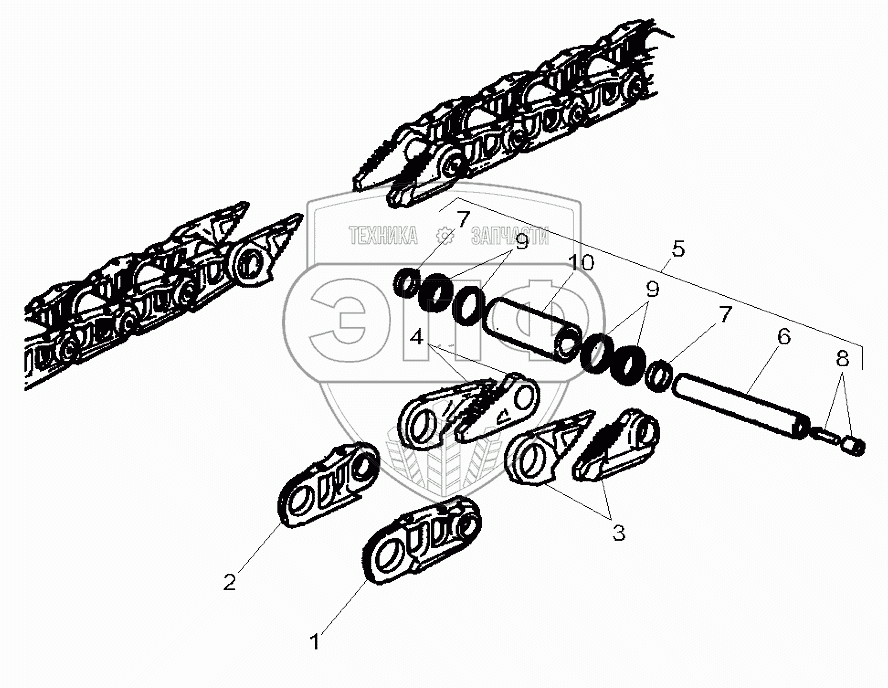 ТЕХНИКА ЗАПЧАСТИ
ЭПФ
7
9
10
5
9
7
6
8
4
3
2
1