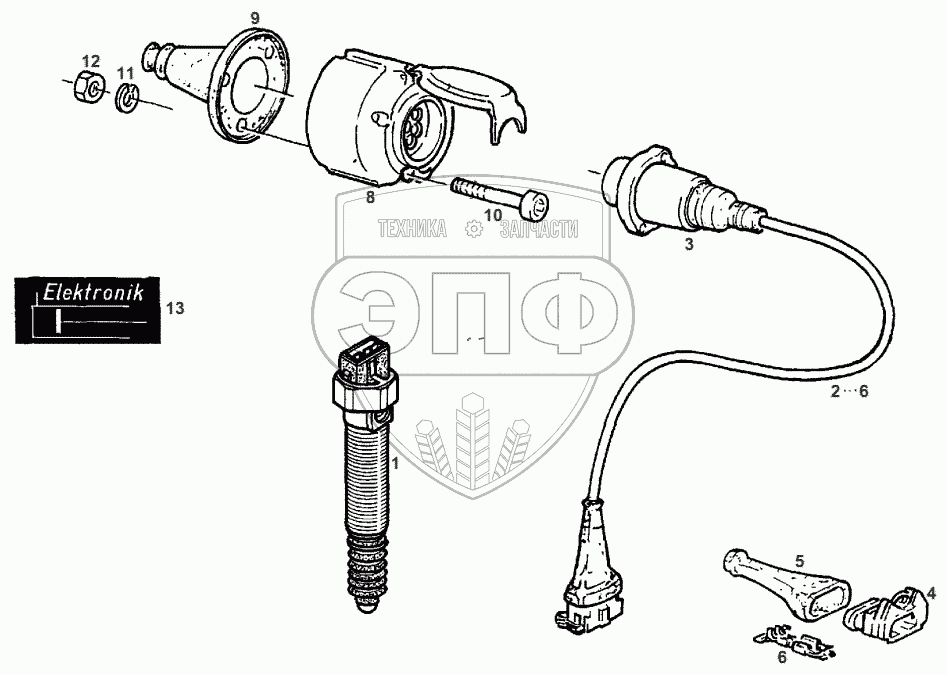 9

12

11

8

10

ТЕХНИКА ЗАПЧАСТИ

ЭПФ

3

Elektronik

13

1

2…6

5

4

6