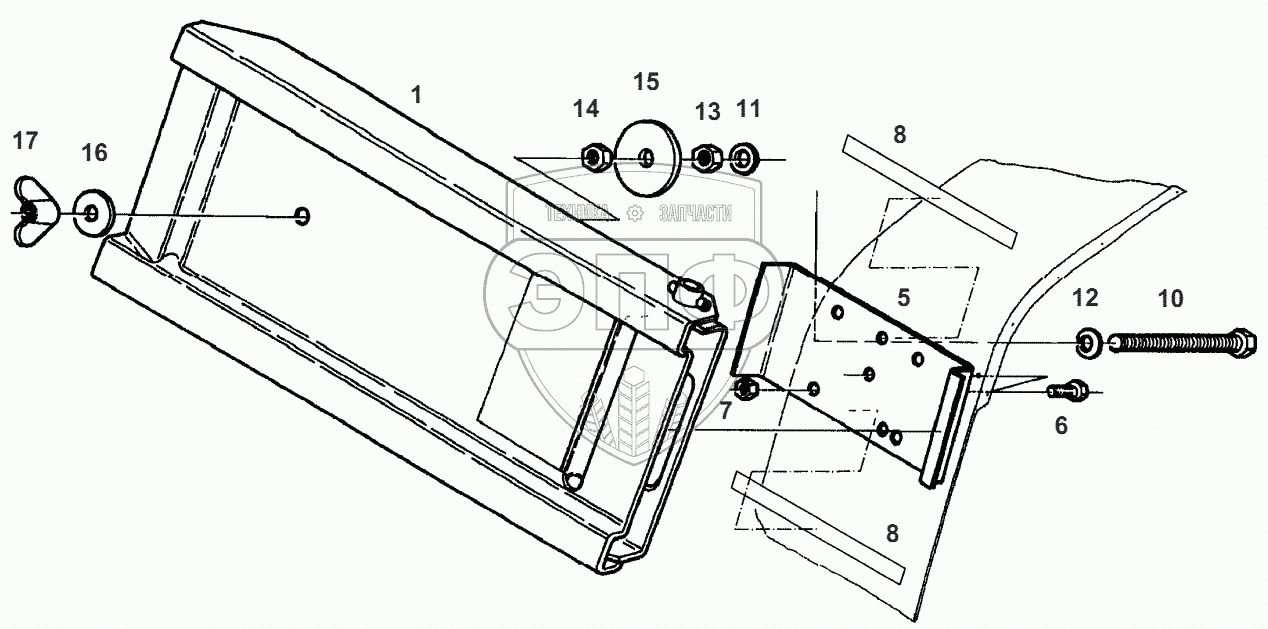 1
15
14
13
11
17
16
8
ТЕХНИКА ЗАПЧАСТИ
ЭПФ
5
12
10
7
6
8