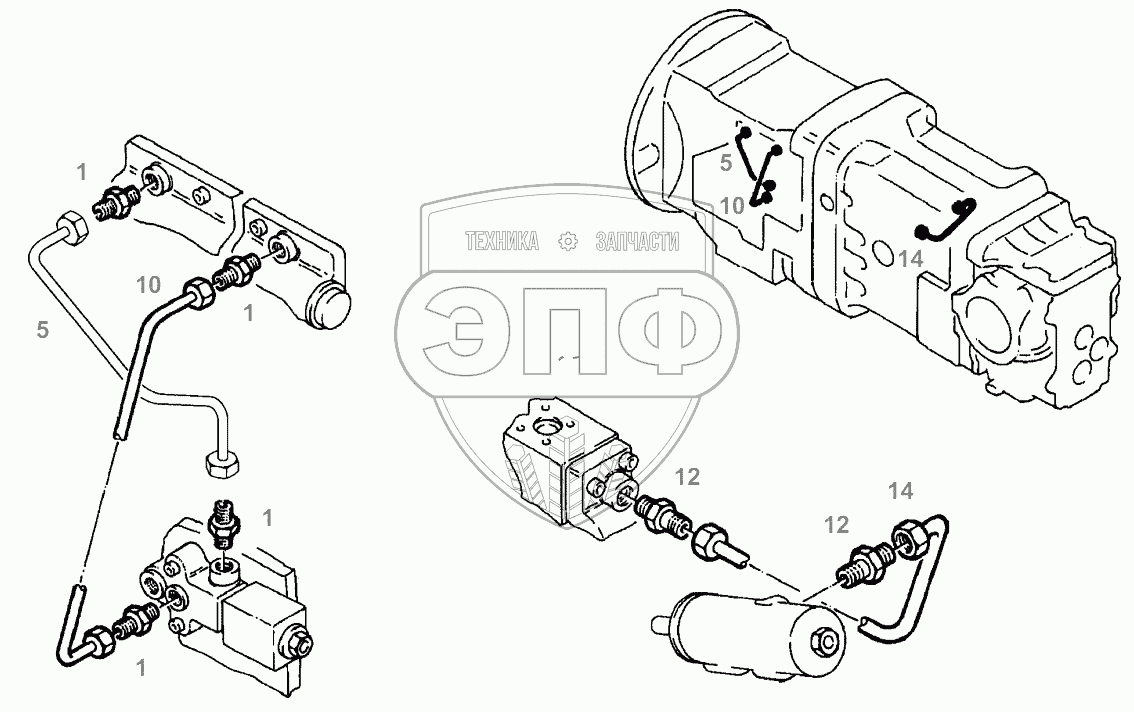 1
10
1
5
1
1
ТЕХНИКА ЗАПЧАСТИ
ЭПФ
5
10
14
12
14
12